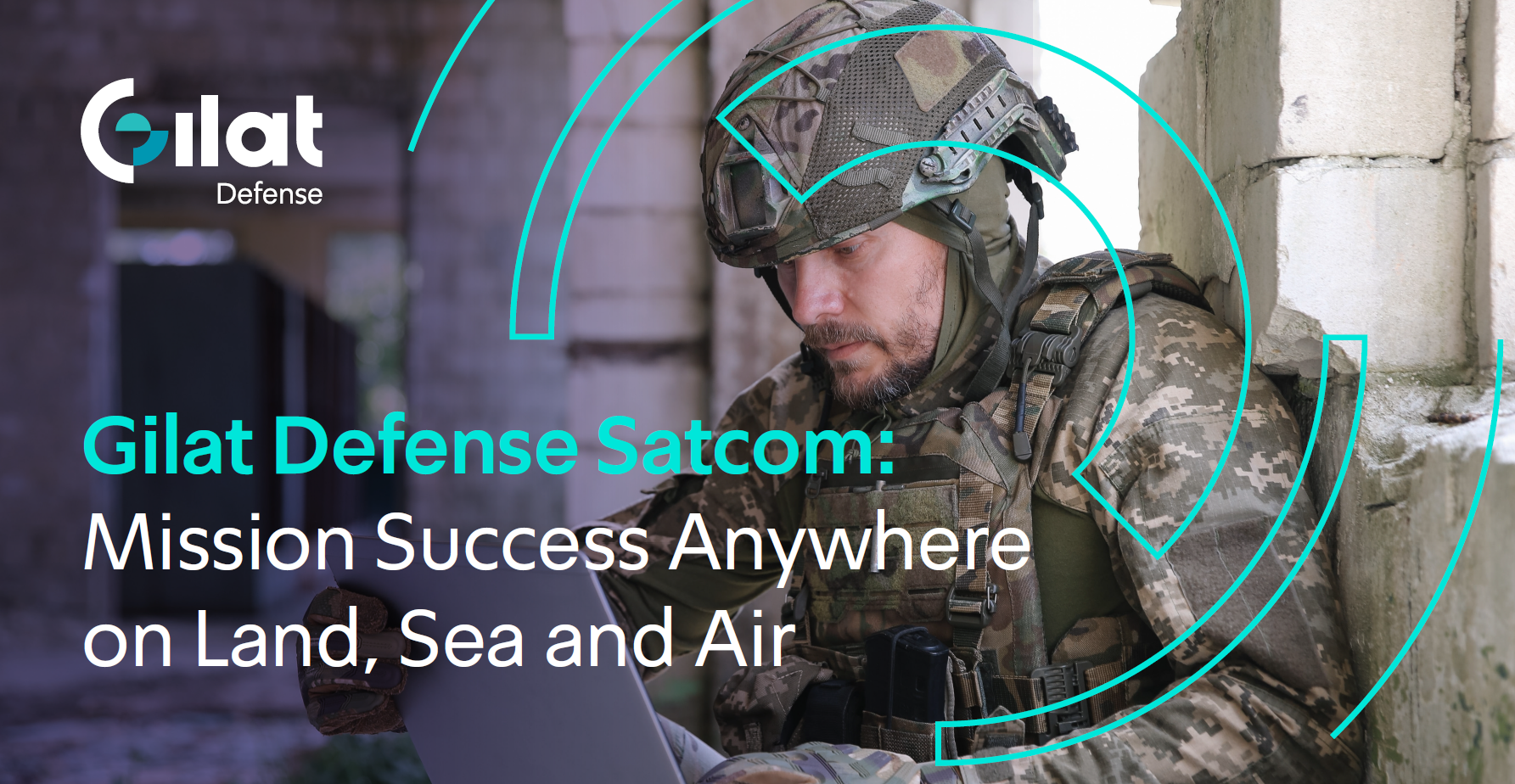 Gilat
Defense

Gilat Defense Satcom:
Mission Success Anywhere on Land, Sea and Air